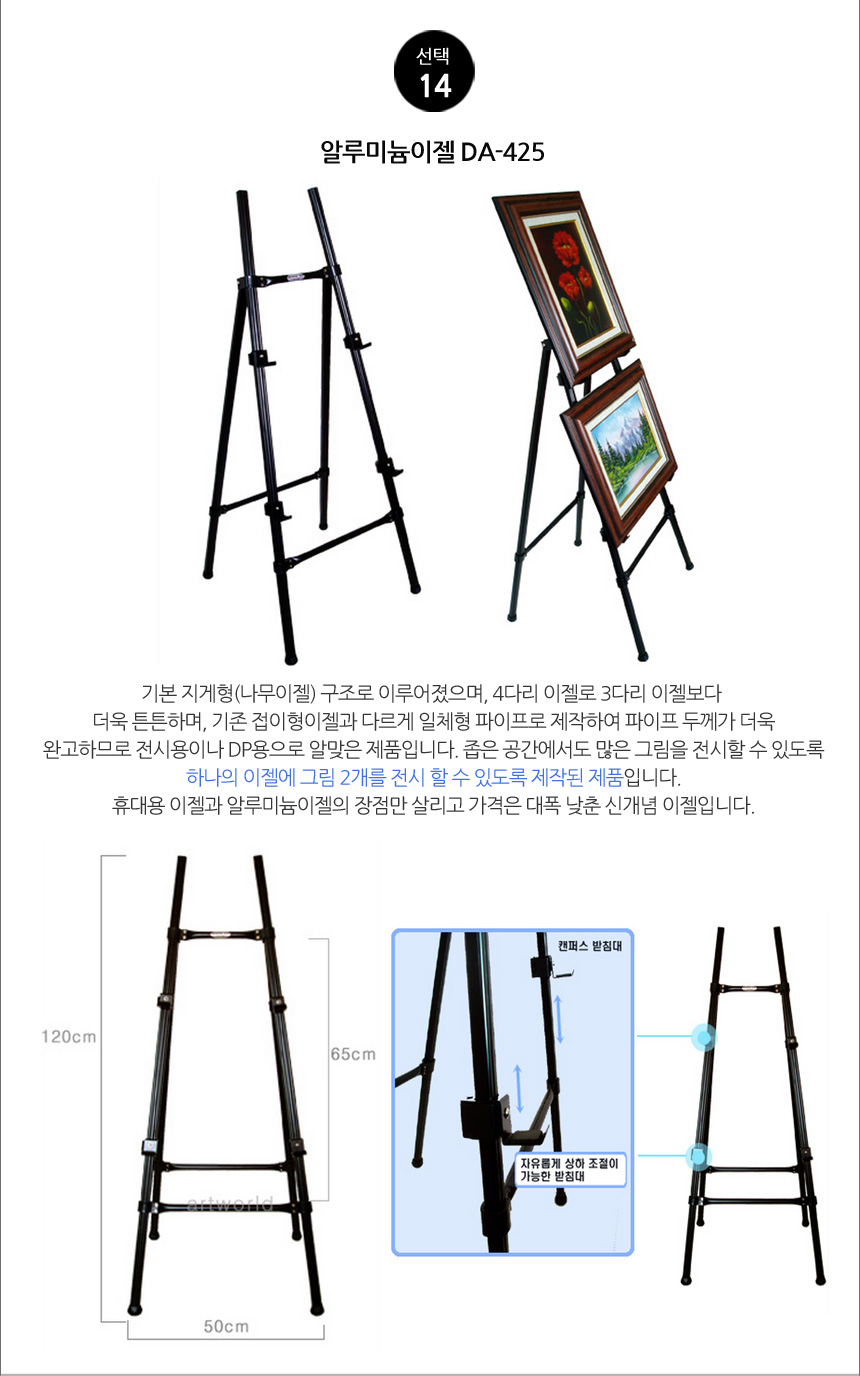 선택
14

알루미늄이젤 DA-425

기본 지게형(나무이젤) 구조로 이루어졌으며, 4다리 이젤로 3다리 이젤보다 더욱 튼튼하며, 기존 접이형이젤과 다르게 일체형 파이프로 제작하여 파이프 두께가 더욱 완고하므로 전시용이나 DP용으로 알맞은 제품입니다. 좁은 공간에서도 많은 그림을 전시할 수 있도록 하나의 이젤에 그림 2개를 전시 할 수 있도록 제작된 제품입니다.
휴대용 이젤과 알루미늄이젤의 장점만 살리고 가격은 대폭 낮춘 신개념 이젤입니다.

120cm

65cm

artworld

50cm

캔퍼스 받침대

자유롭게 상하 조절이 가능한 받침대